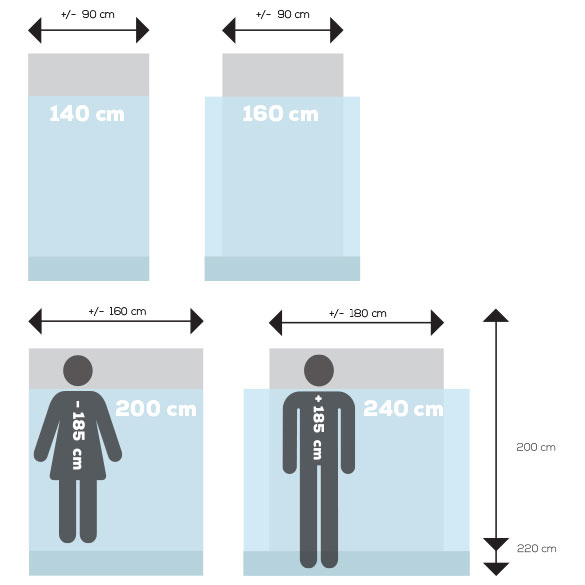 +/- 90 cm

140 cm

+/- 90 cm

160 cm

+/- 160 cm

- 185 cm

200 cm

+/- 180 cm

+ 185 cm

240 cm

200 cm

220 cm