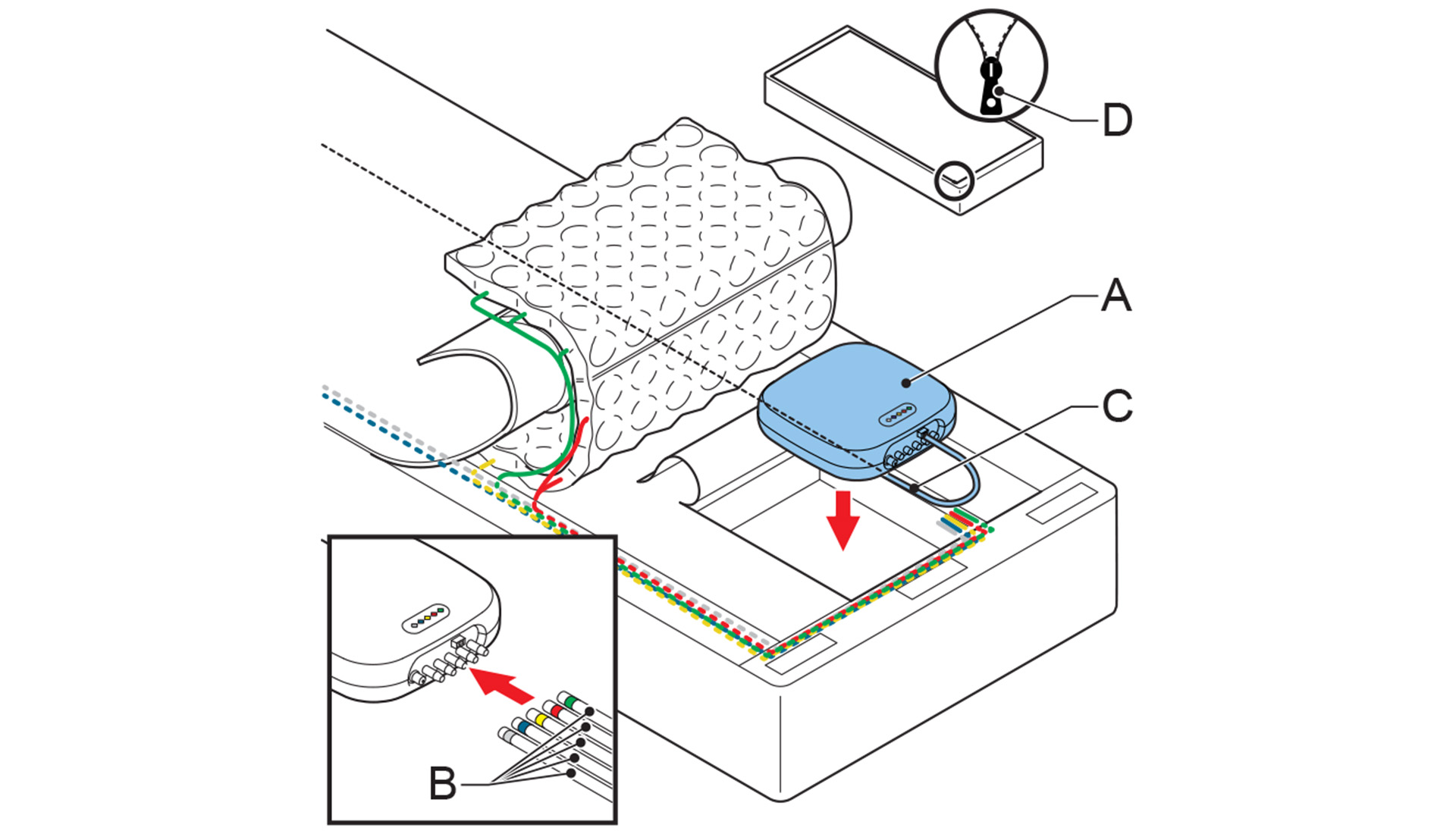 D

A

C

B