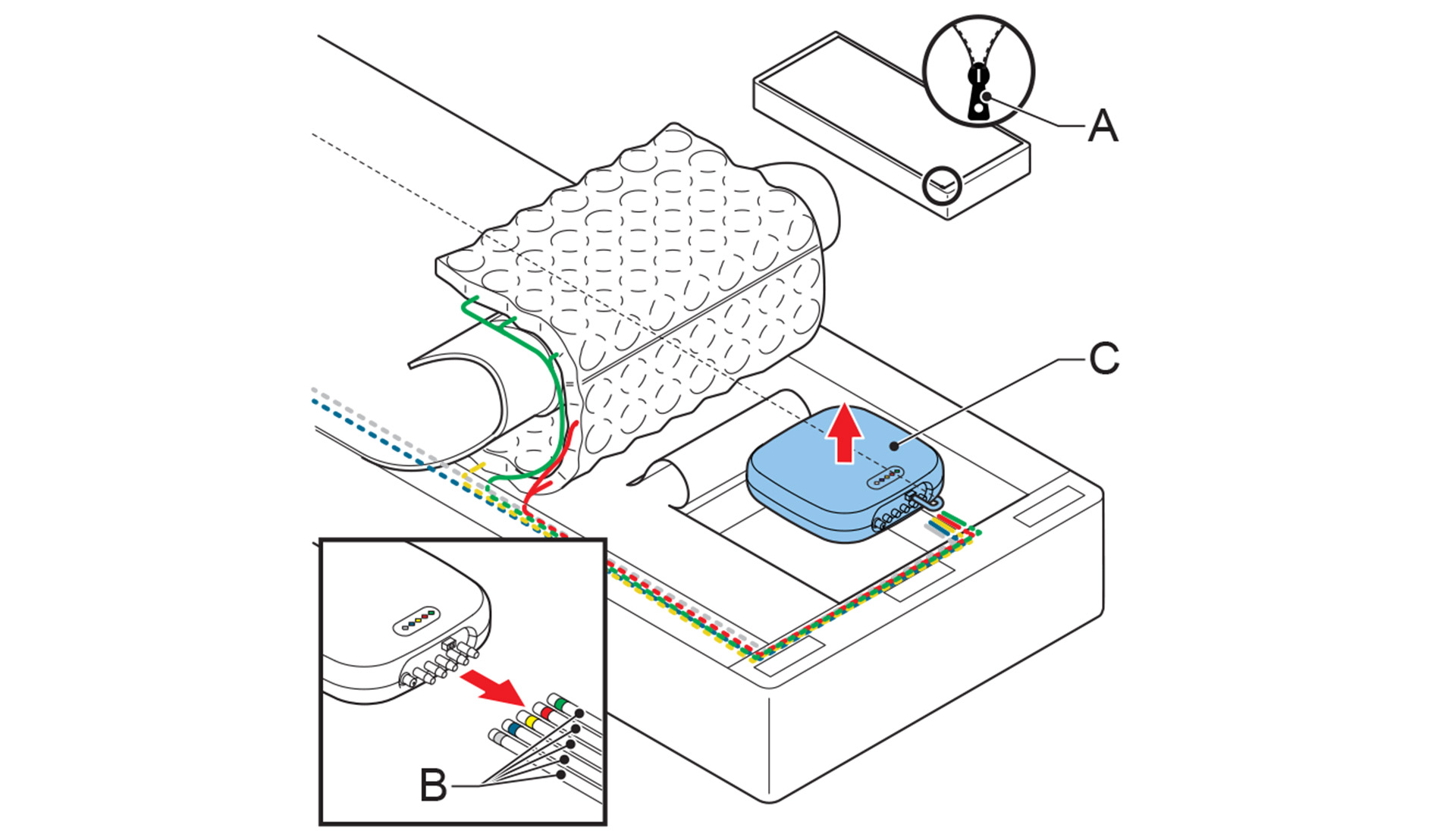 A
C
B