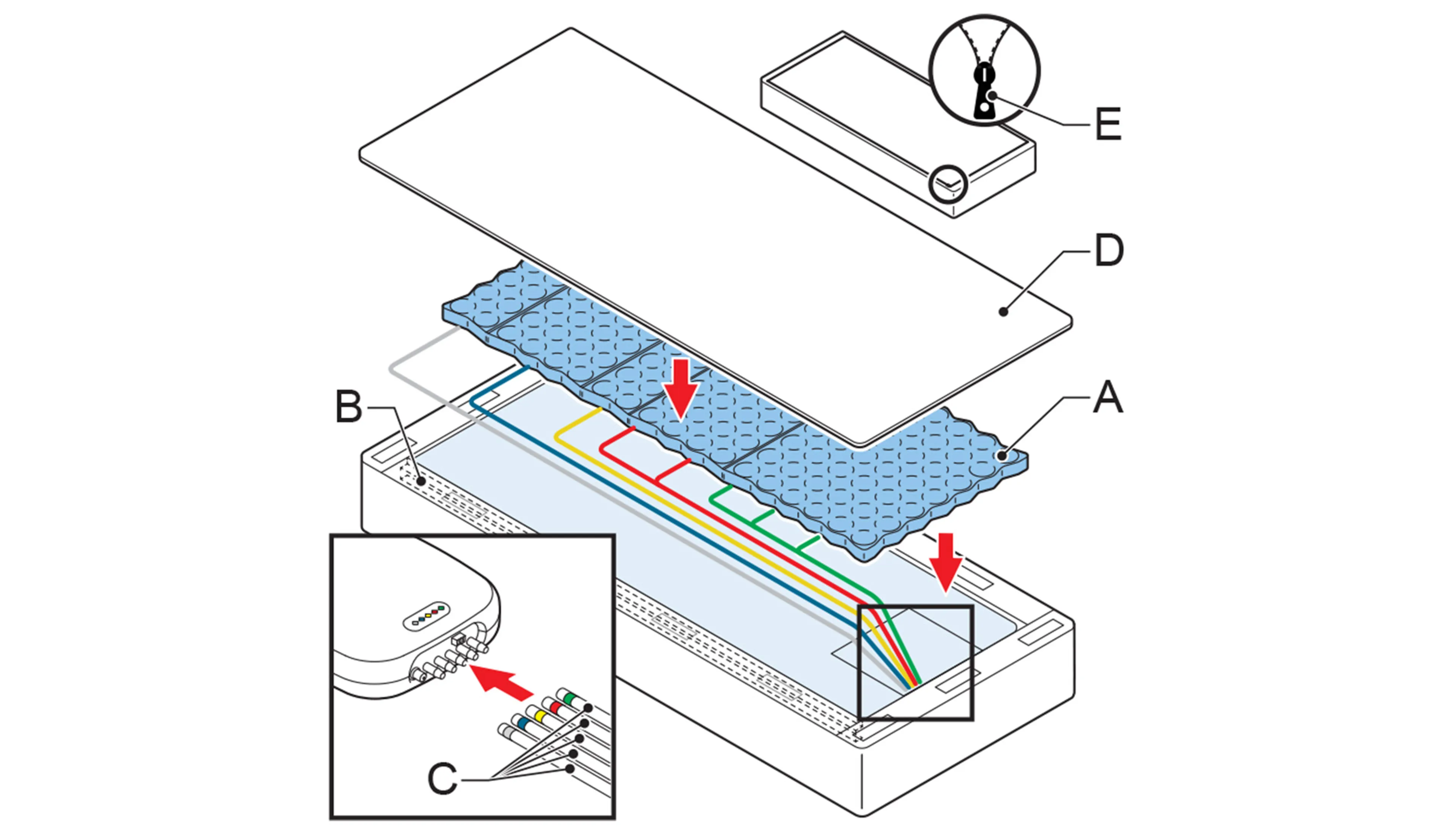 E

D

A

B

C