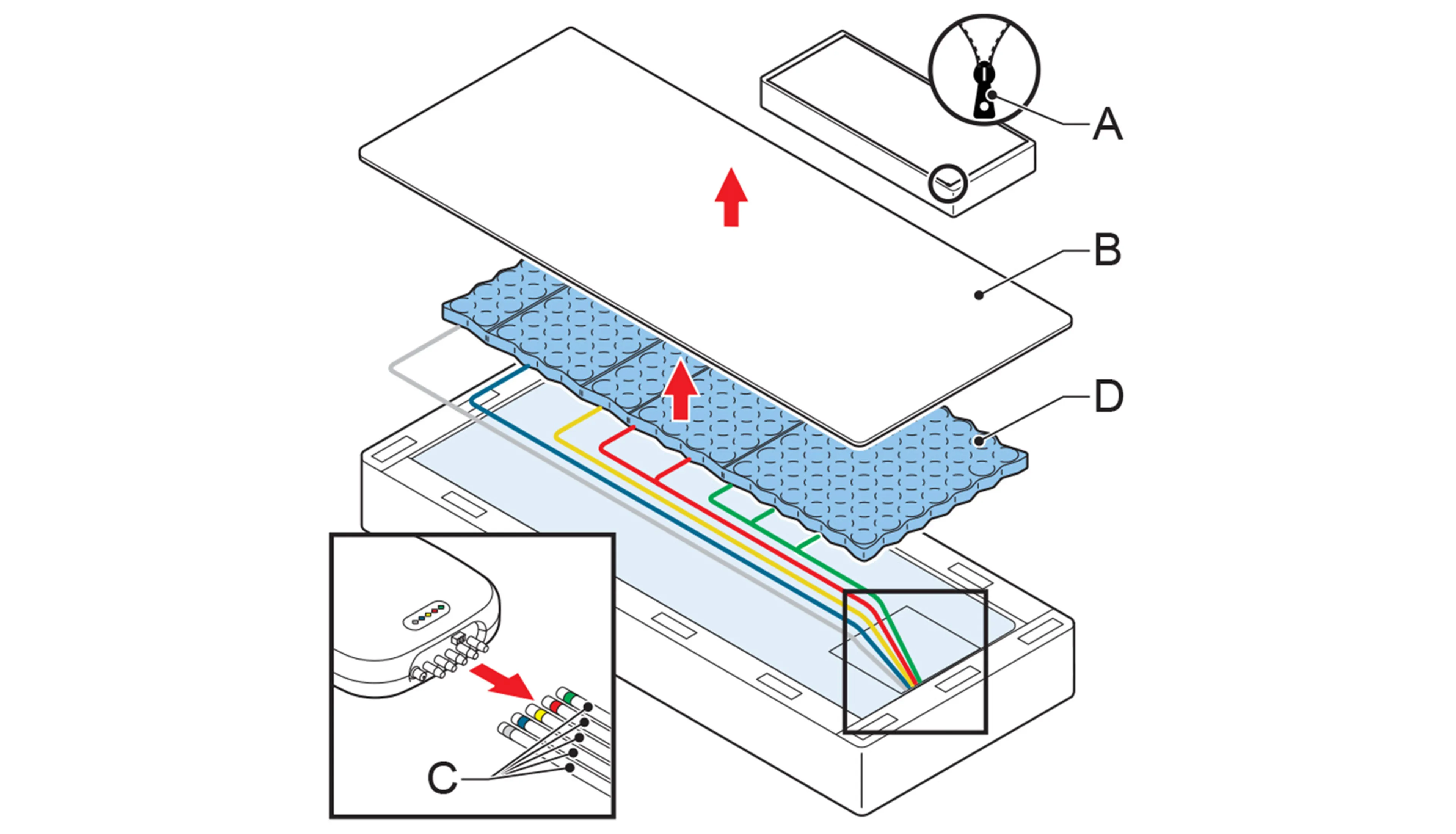 A
B
D
C